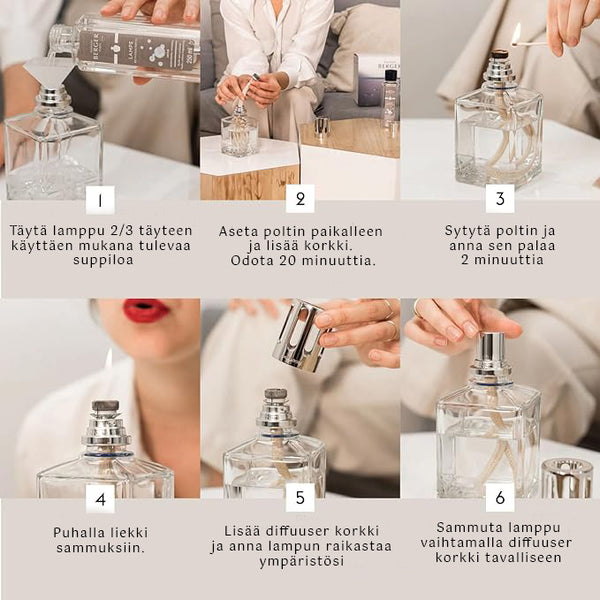 BERGER

LAMPE

250 ml

BERGER

1

Täytä lamppu 2/3 täyteen käyttäen mukana tulevaa suppiloa

2

Aseta poltin paikalleen ja lisää korkki. Odota 20 minuuttia.

3

Sytytä poltin ja anna sen palaa 2 minuuttia

4

Puhalla liekki sammuksiin.

5

Lisää diffuuser korkki ja anna lampun raikastaa ympäristösi

6

Sammuta lamppu vaihtamalla diffuuser korkki tavalliseen